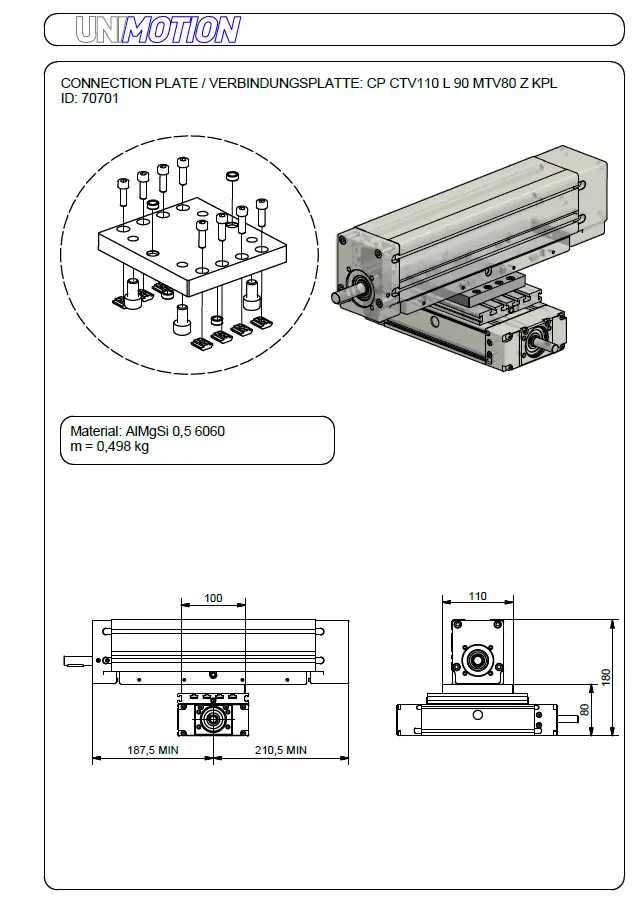 UNIMOTION

CONNECTION PLATE / VERBINDUNGSPLATTE: CP CTV110 L 90 MTV80 Z KPL
ID: 70701

Material: AlMgSi 0,5 6060
m = 0,498 kg

100

187,5 MIN

210,5 MIN

110

180

80